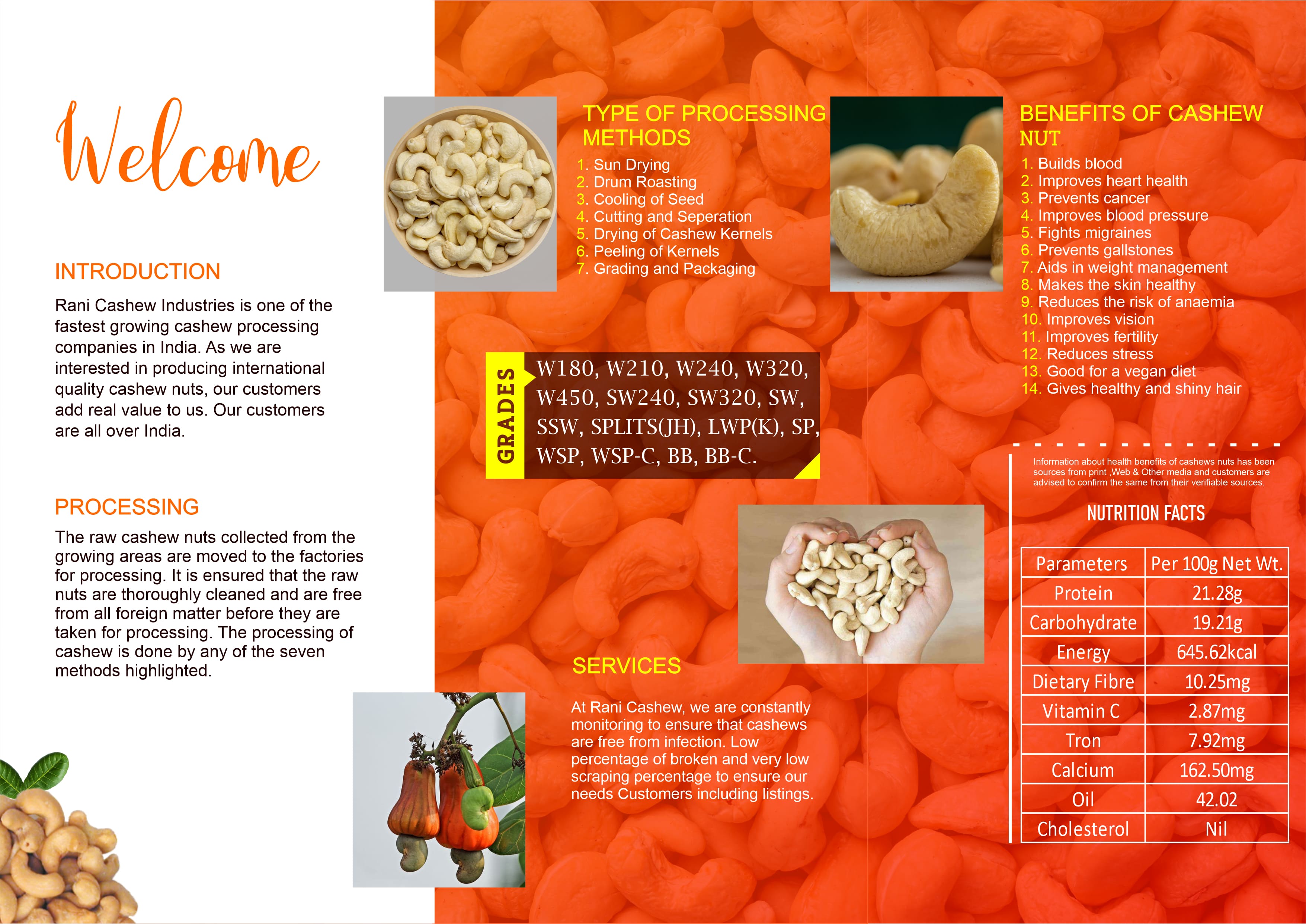 Welcome

INTRODUCTION

Rani Cashew Industries is one of the fastest growing cashew processing companies in India. As we are interested in producing international quality cashew nuts, our customers add real value to us. Our customers are all over India.

PROCESSING

The raw cashew nuts collected from the growing areas are moved to the factories for processing. It is ensured that the raw nuts are thoroughly cleaned and are free from all foreign matter before they are taken for processing. The processing of cashew is done by any of the seven methods highlighted.

TYPE OF PROCESSING METHODS

1. Sun Drying
2. Drum Roasting
3. Cooling of Seed
4. Cutting and Seperation
5. Drying of Cashew Kernels
6. Peeling of Kernels
7. Grading and Packaging

GRADES

W180, W210, W240, W320, W450, SW240, SW320, SW, SSW, SPLITS(JH), LWP(K), SP, WSP, WSP-C, BB, BB-C.

SERVICES

At Rani Cashew, we are constantly monitoring to ensure that cashews are free from infection. Low percentage of broken and very low scraping percentage to ensure our needs Customers including listings.

BENEFITS OF CASHEW NUT

1. Builds blood
2. Improves heart health
3. Prevents cancer
4. Improves blood pressure
5. Fights migraines
6. Prevents gallstones
7. Aids in weight management
8. Makes the skin healthy
9. Reduces the risk of anaemia
10. Improves vision
11. Improves fertility
12. Reduces stress
13. Good for a vegan diet
14. Gives healthy and shiny hair

Information about health benefits of cashews nuts has been sources from print ,Web & Other media and customers are advised to confirm the same from their verifiable sources.

NUTRITION FACTS

| Parameters | Per 100g Net Wt. |
|---|---|
| Protein | 21.28g |
| Carbohydrate | 19.21g |
| Energy | 645.62kcal |
| Dietary Fibre | 10.25mg |
| Vitamin C | 2.87mg |
| Tron | 7.92mg |
| Calcium | 162.50mg |
| Oil | 42.02 |
| Cholesterol | Nil |